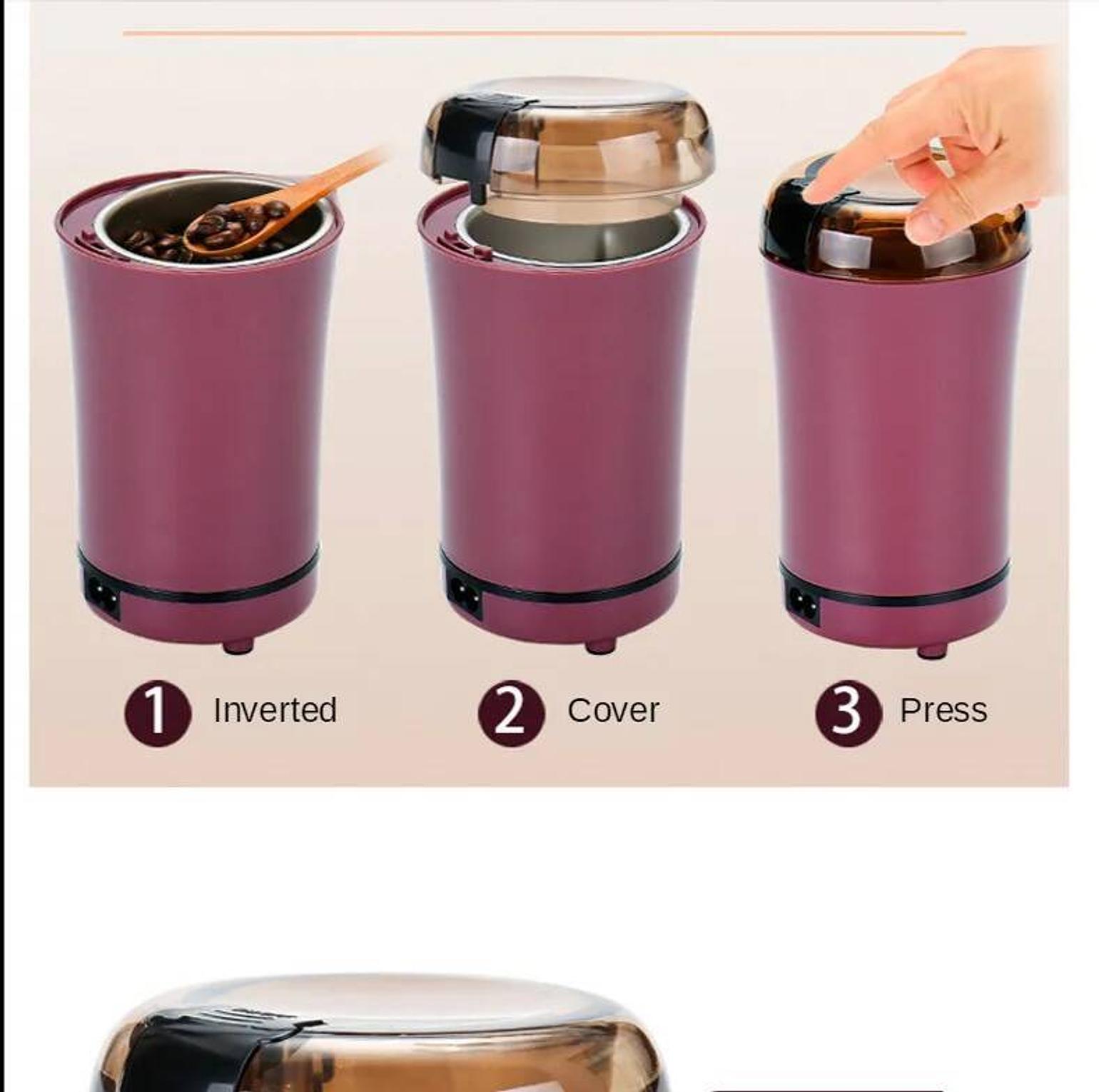 1 Inverted

2 Cover

3 Press