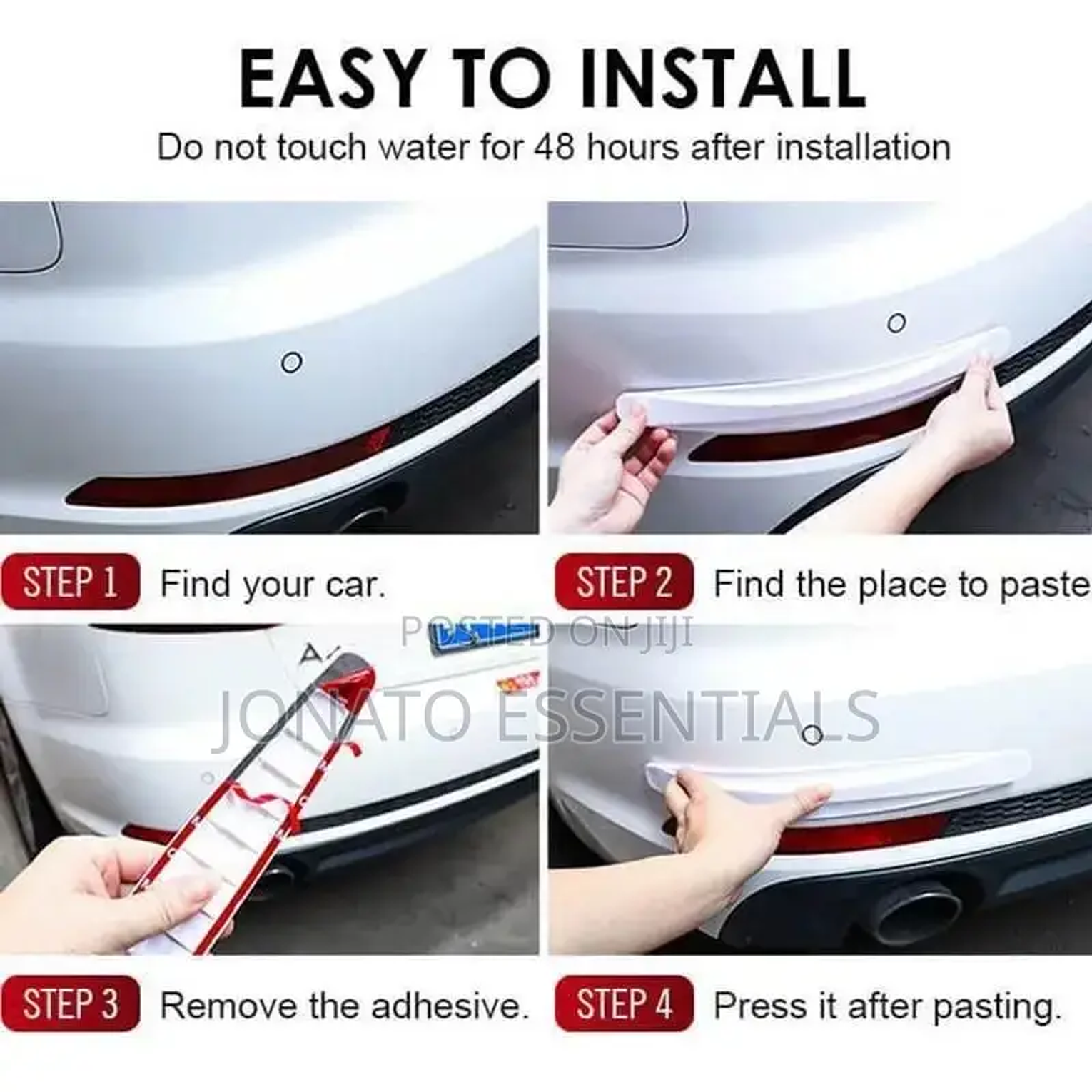 EASY TO INSTALL

Do not touch water for 48 hours after installation

STEP 1 Find your car.

STEP 2 Find the place to paste

POSTED ON JIJI

JONATO ESSENTIALS

STEP 3 Remove the adhesive.

STEP 4 Press it after pasting.