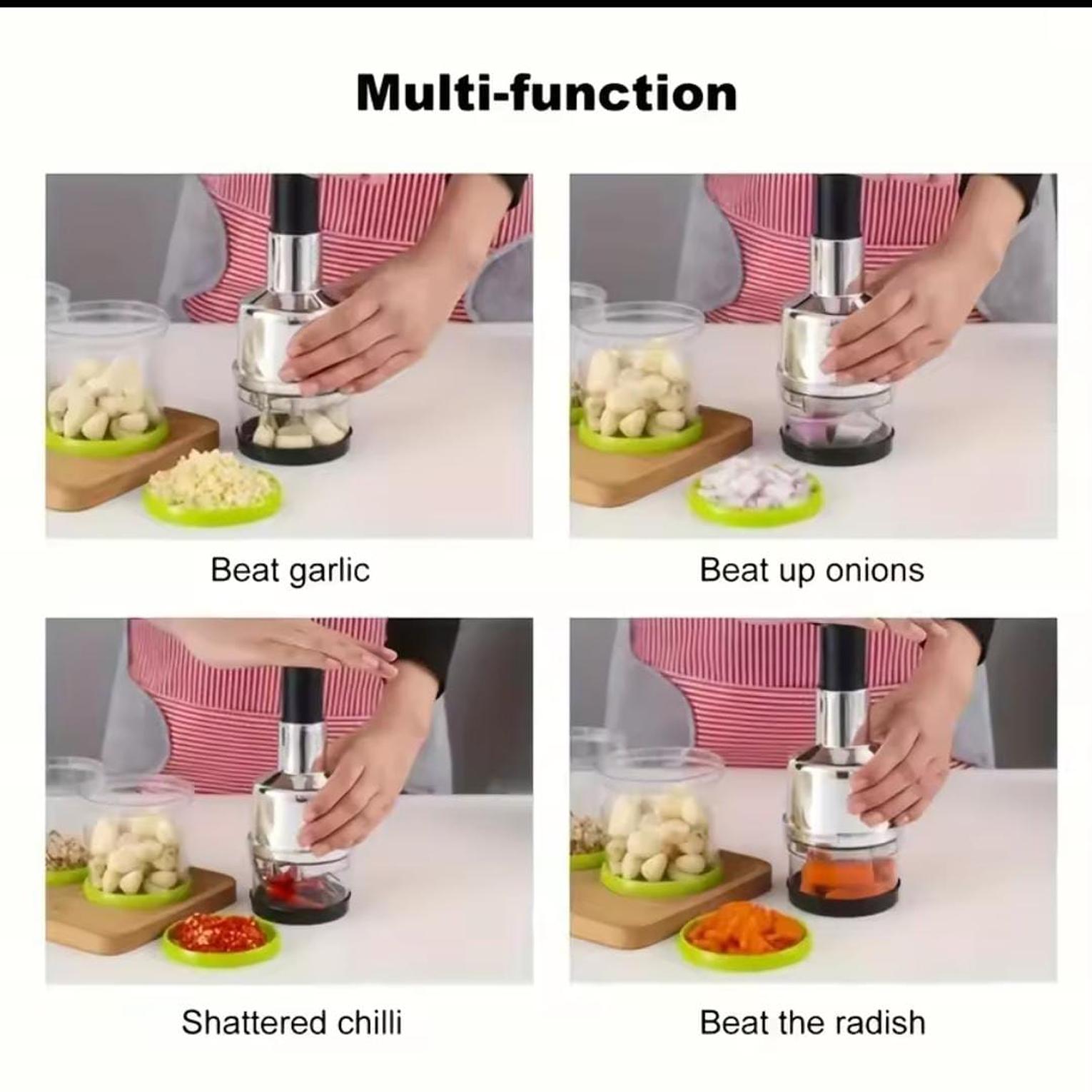 Multi-function

Beat garlic

Beat up onions

Shattered chilli

Beat the radish