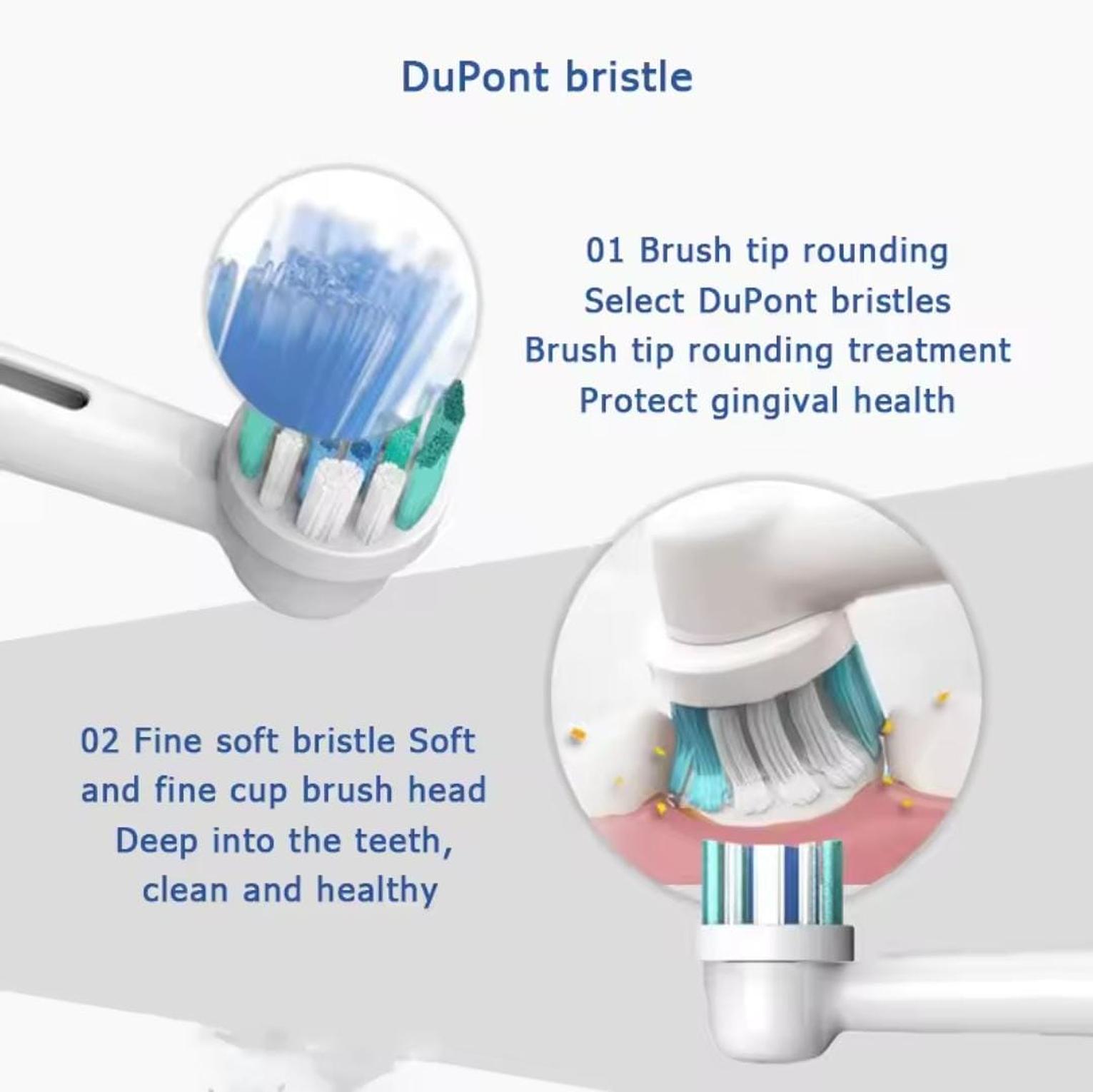 DuPont bristle

01 Brush tip rounding
Select DuPont bristles
Brush tip rounding treatment
Protect gingival health

02 Fine soft bristle Soft
and fine cup brush head
Deep into the teeth,
clean and healthy