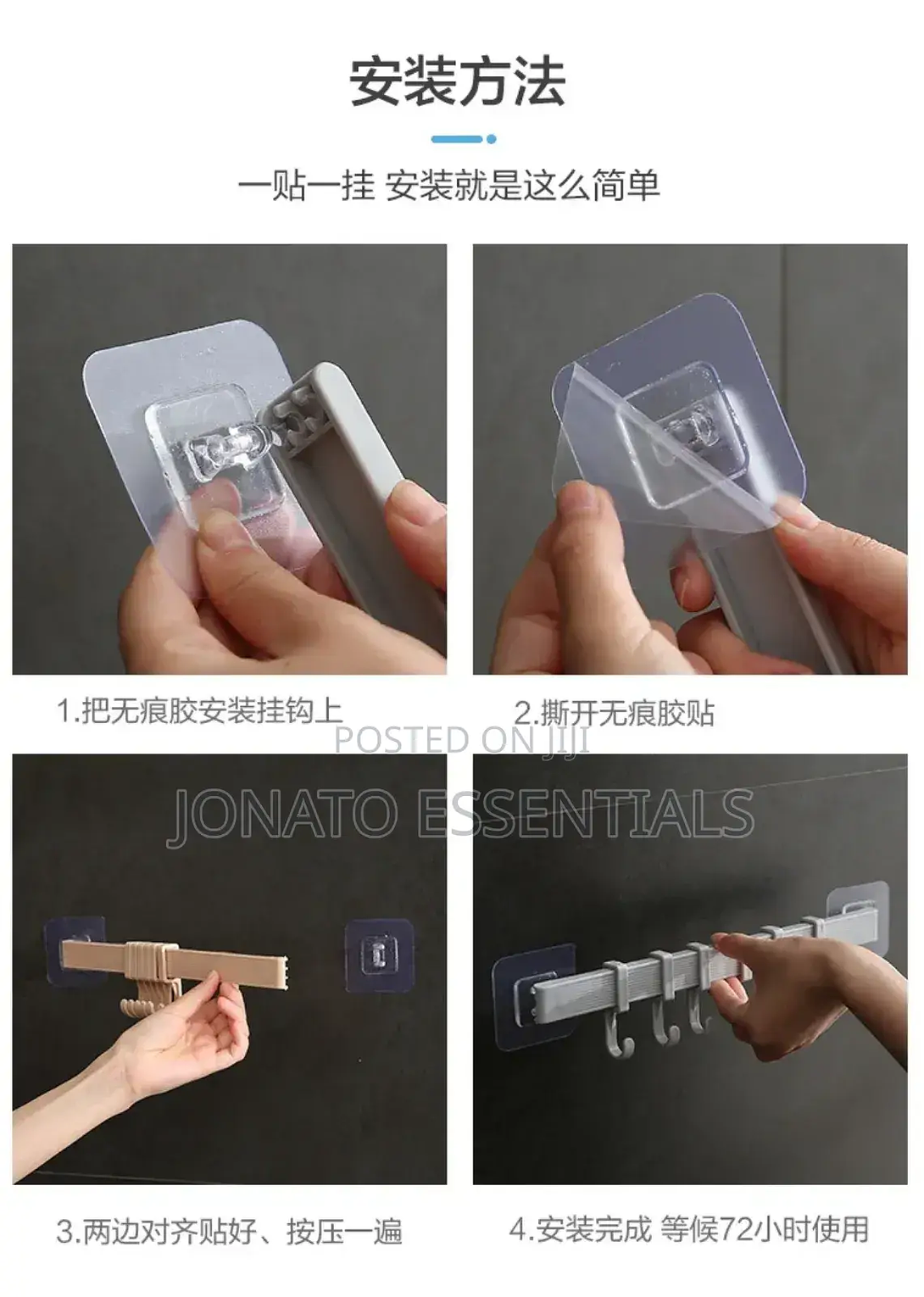 安装方法

一贴一挂 安装就是这么简单

1.把无痕胶安装挂钩上

2.撕开无痕胶贴

POSTED ON JIJI

JONATO ESSENTIALS

3.两边对齐贴好、按压一遍

4.安装完成 等候72小时使用