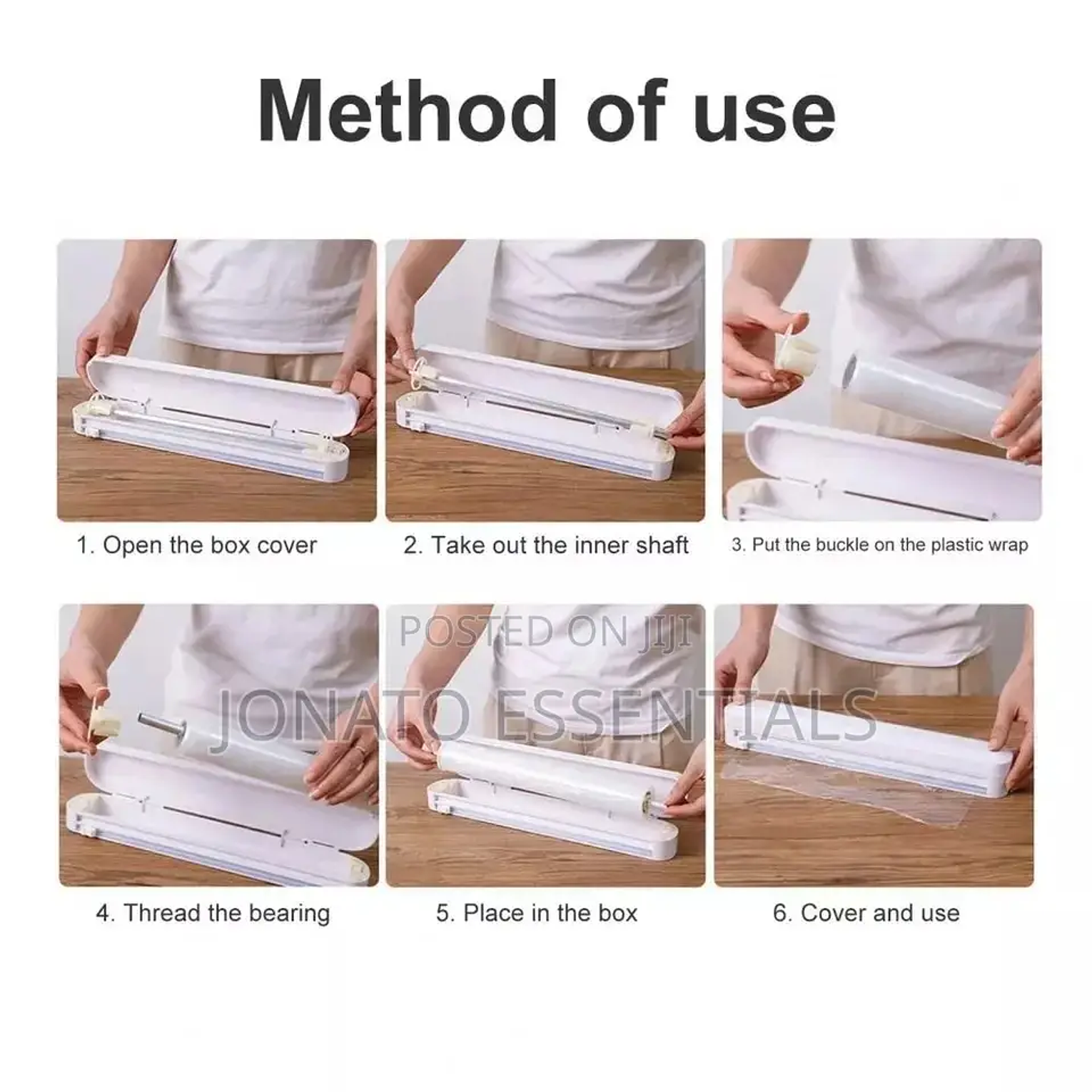 Method of use

1. Open the box cover

2. Take out the inner shaft

3. Put the buckle on the plastic wrap

POSTED ON JIJI

JONATO ESSENTIALS

4. Thread the bearing

5. Place in the box

6. Cover and use