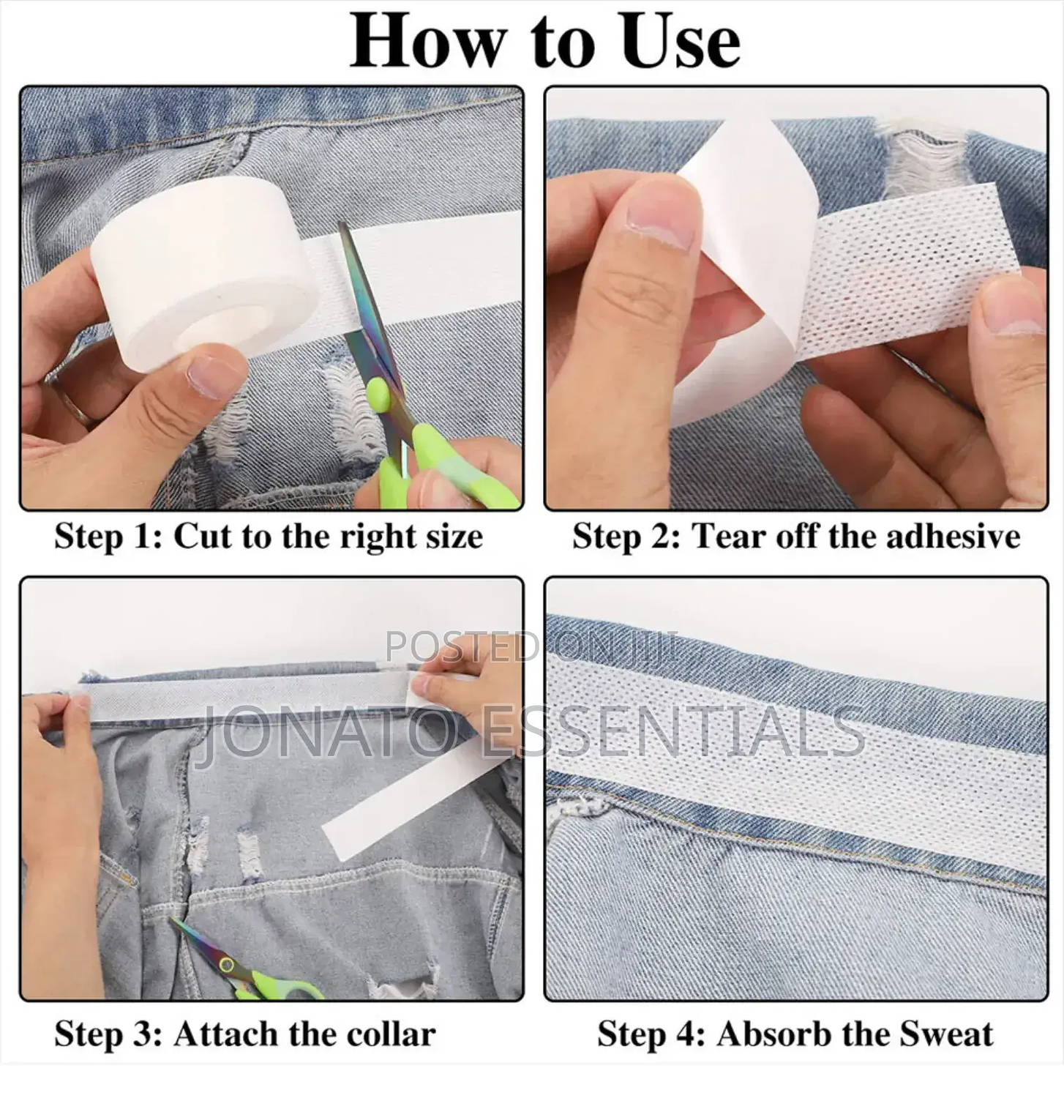 How to Use

Step 1: Cut to the right size

Step 2: Tear off the adhesive

POSTED ON JIJI
JONATO ESSENTIALS

Step 3: Attach the collar

Step 4: Absorb the Sweat