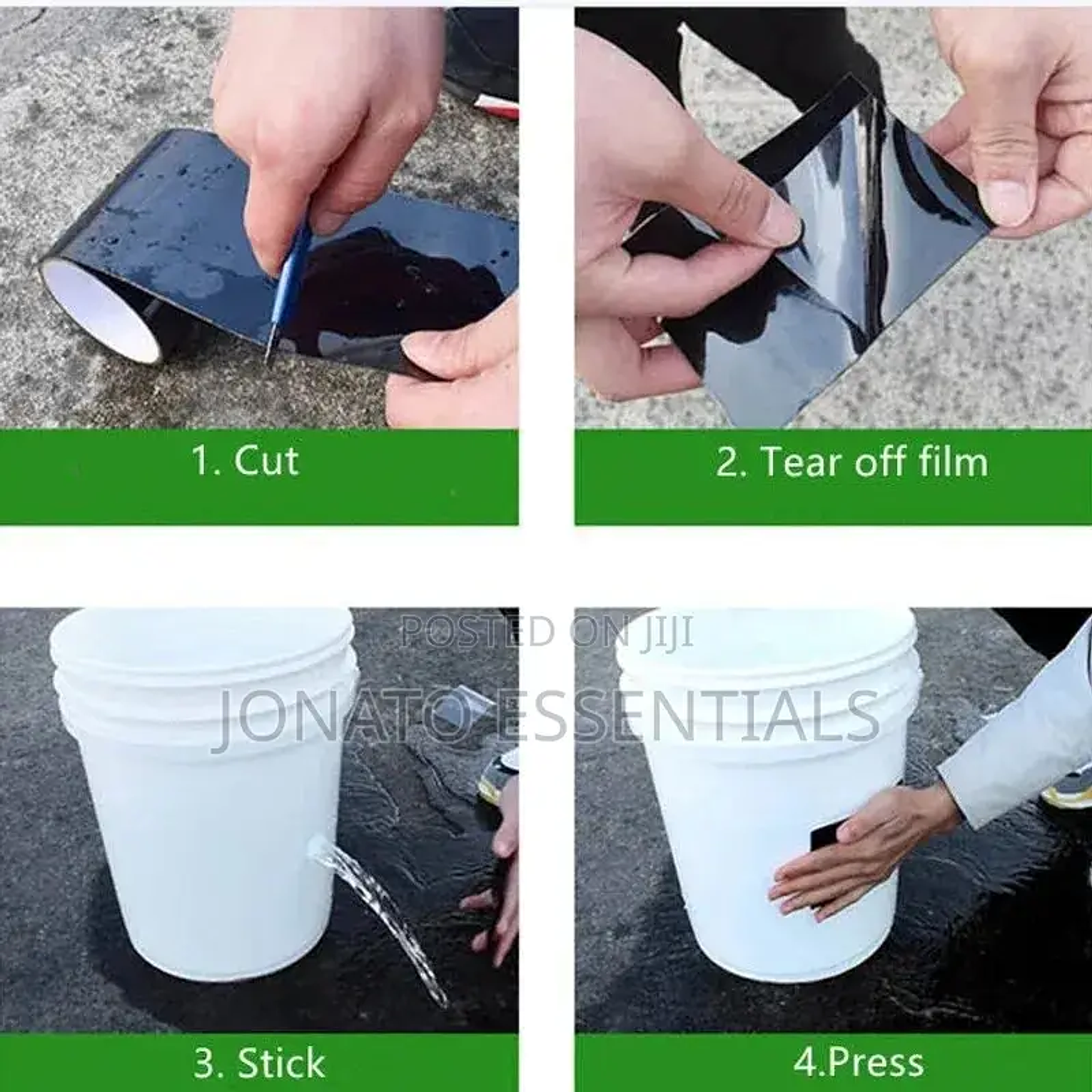 1. Cut

2. Tear off film

POSTED ON JIJI

JONATO ESSENTIALS

3. Stick

4.Press