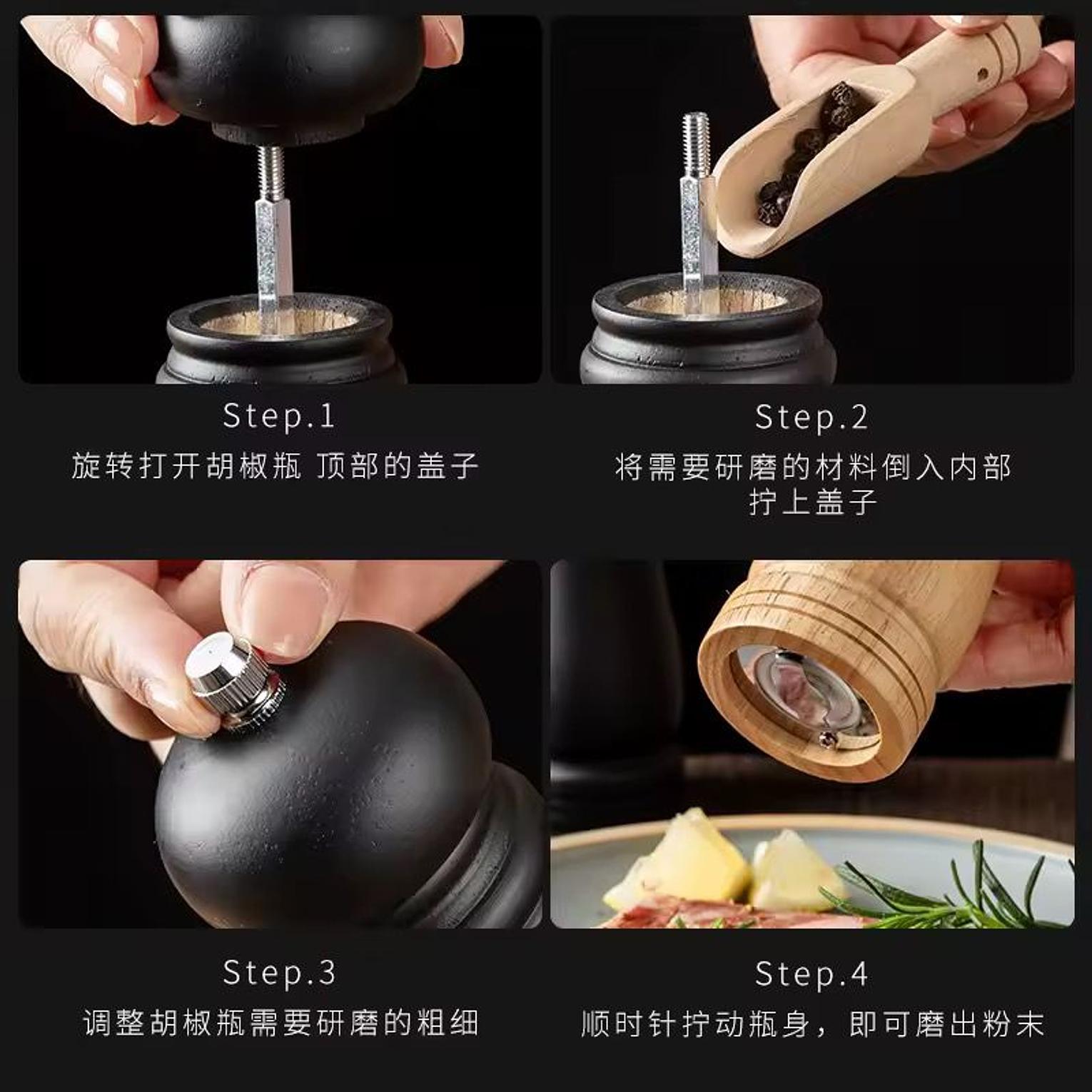 Step.1
旋转打开胡椒瓶 顶部的盖子

Step.2
将需要研磨的材料倒入内部
拧上盖子

Step.3
调整胡椒瓶需要研磨的粗细

Step.4
顺时针拧动瓶身，即可磨出粉末